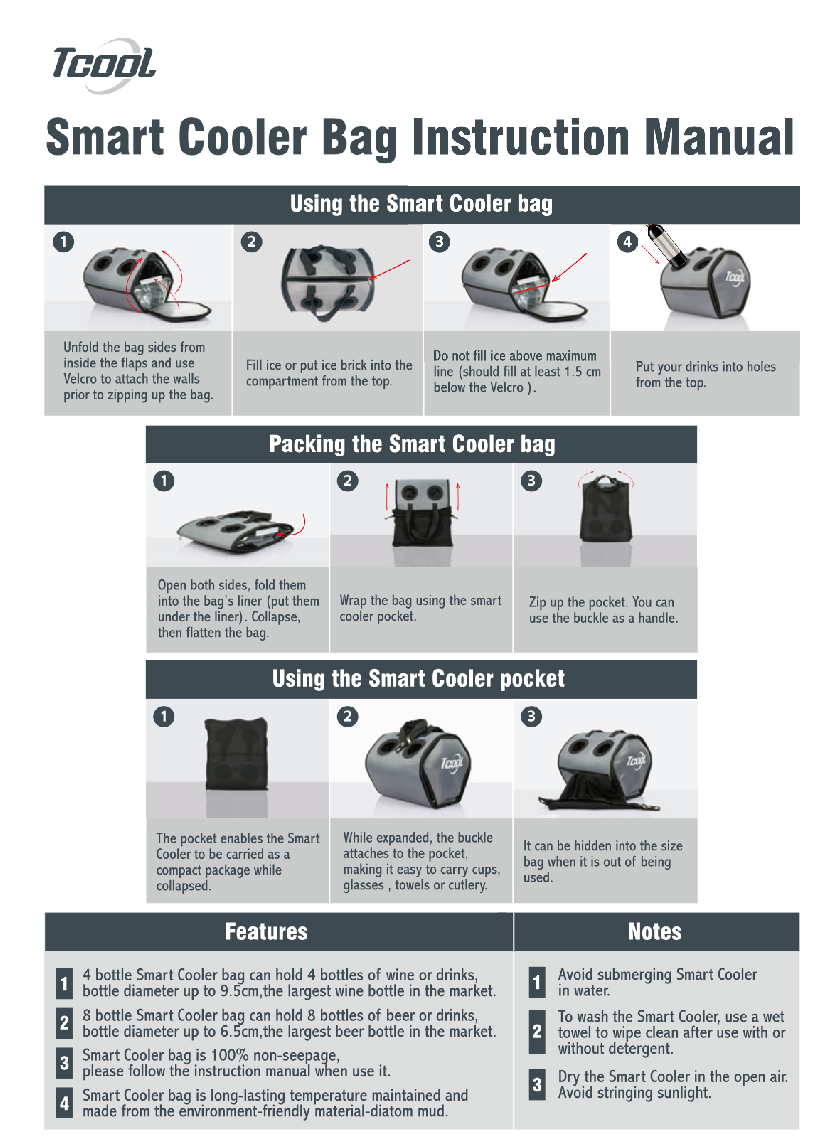 Tcool

Smart Cooler Bag Instruction Manual

Using the Smart Cooler bag

1
Unfold the bag sides from inside the flaps and use Velcro to attach the walls prior to zipping up the bag.

2
Fill ice or put ice brick into the compartment from the top.

3
Do not fill ice above maximum line (should fill at least 1.5 cm below the Velcro ).

4
Tcool
Put your drinks into holes from the top.

Packing the Smart Cooler bag

1
Open both sides, fold them into the bag's liner (put them under the liner). Collapse, then flatten the bag.

2
Wrap the bag using the smart cooler pocket.

3
Zip up the pocket. You can use the buckle as a handle.

Using the Smart Cooler pocket

1
The pocket enables the Smart Cooler to be carried as a compact package while collapsed.

2
Tcool
While expanded, the buckle attaches to the pocket, making it easy to carry cups, glasses , towels or cutlery.

3
Tcool
It can be hidden into the size bag when it is out of being used.

Features

1 4 bottle Smart Cooler bag can hold 4 bottles of wine or drinks, bottle diameter up to 9.5cm,the largest wine bottle in the market.

2 8 bottle Smart Cooler bag can hold 8 bottles of beer or drinks, bottle diameter up to 6.5cm,the largest beer bottle in the market.

3 Smart Cooler bag is 100% non-seepage, please follow the instruction manual when use it.

4 Smart Cooler bag is long-lasting temperature maintained and made from the environment-friendly material-diatom mud.

Notes

1 Avoid submerging Smart Cooler in water.

2 To wash the Smart Cooler, use a wet towel to wipe clean after use with or without detergent.

3 Dry the Smart Cooler in the open air. Avoid stringing sunlight.